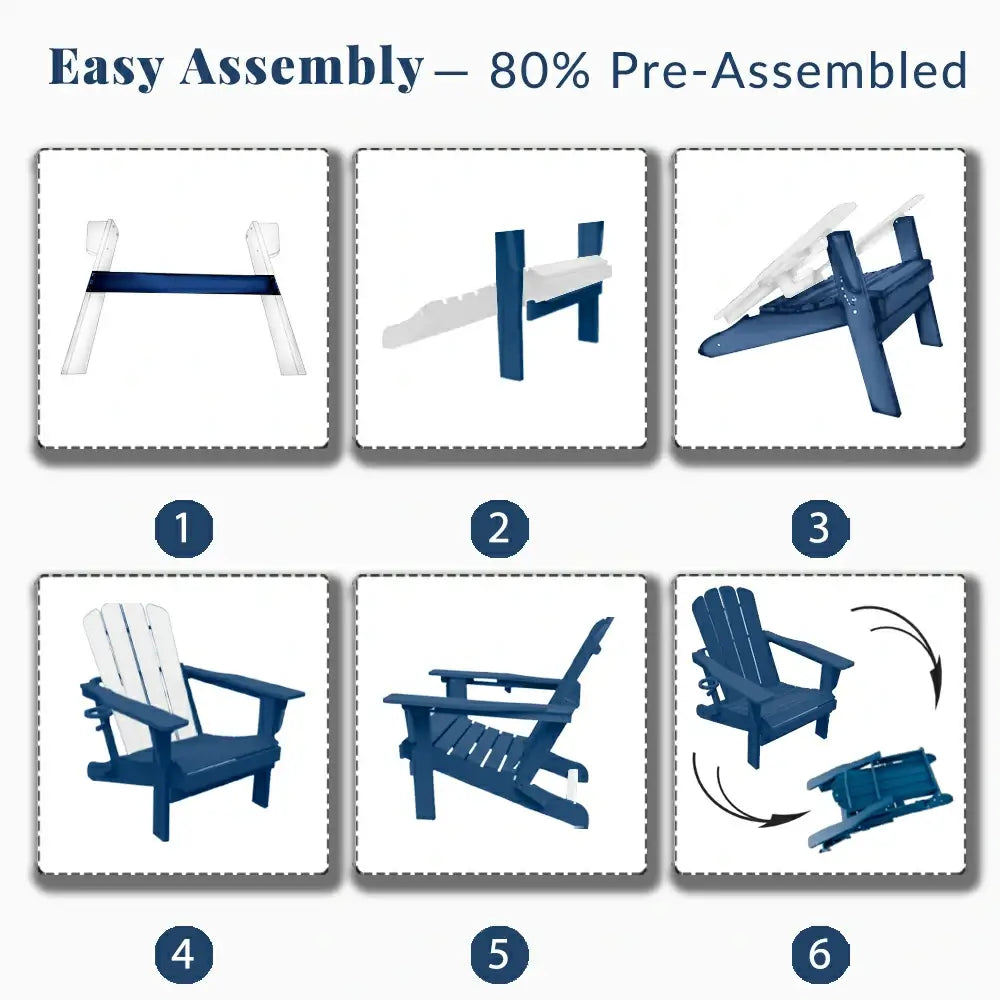 Easy Assembly — 80% Pre-Assembled

1

2

3

4

5

6