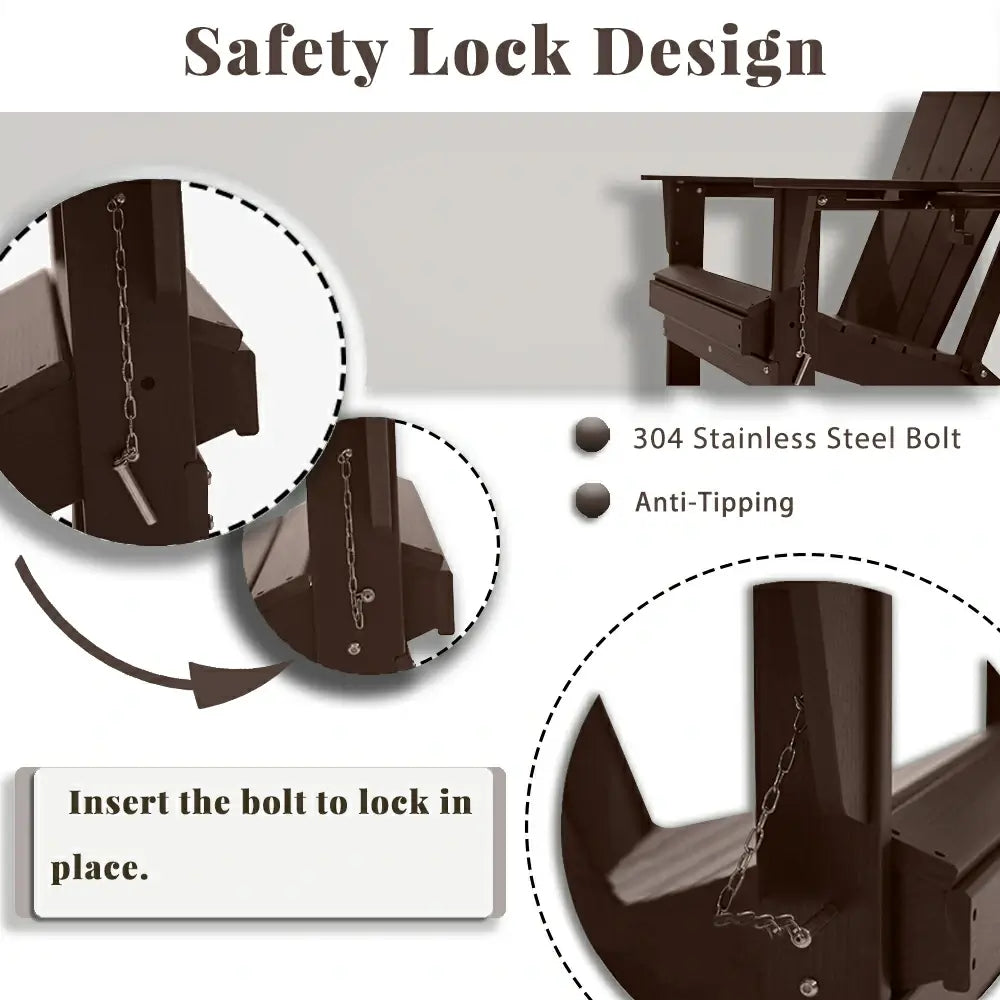 Safety Lock Design

304 Stainless Steel Bolt

Anti-Tipping

Insert the bolt to lock in place.