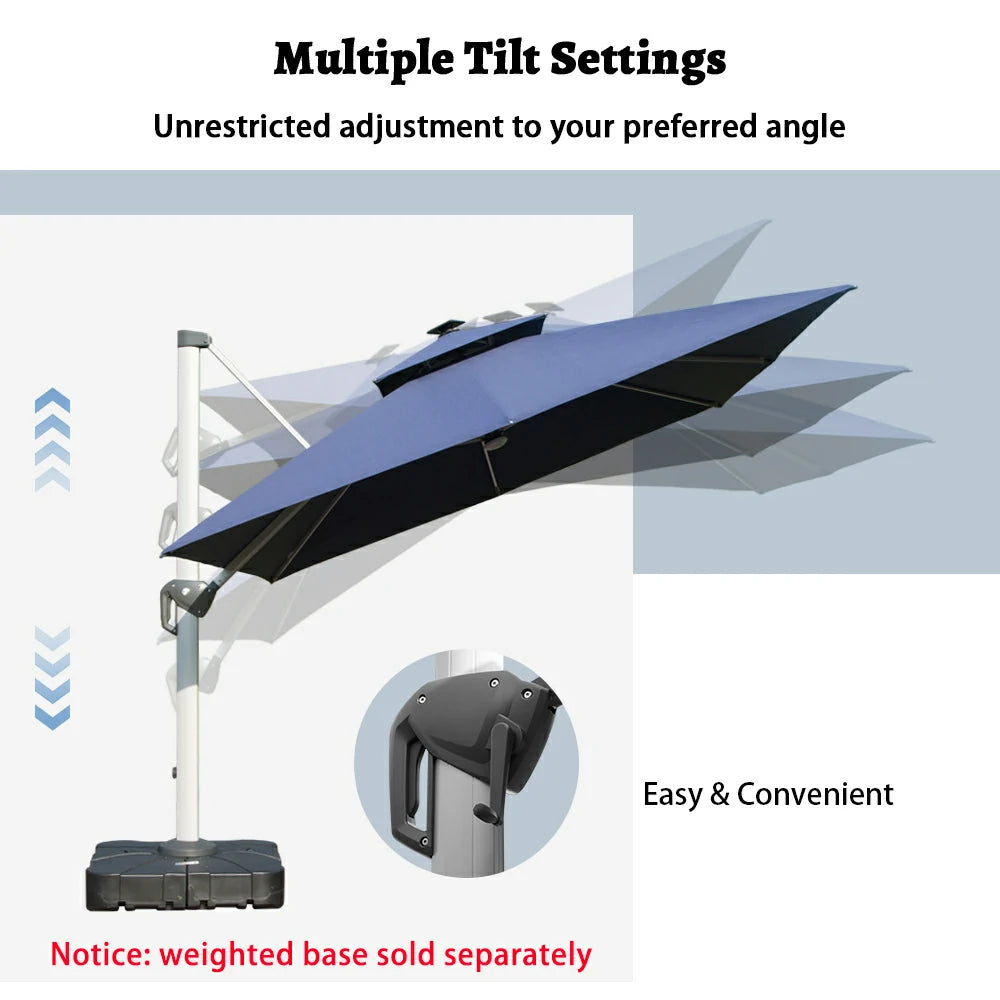 Multiple Tilt Settings

Unrestricted adjustment to your preferred angle

Easy & Convenient

Notice: weighted base sold separately