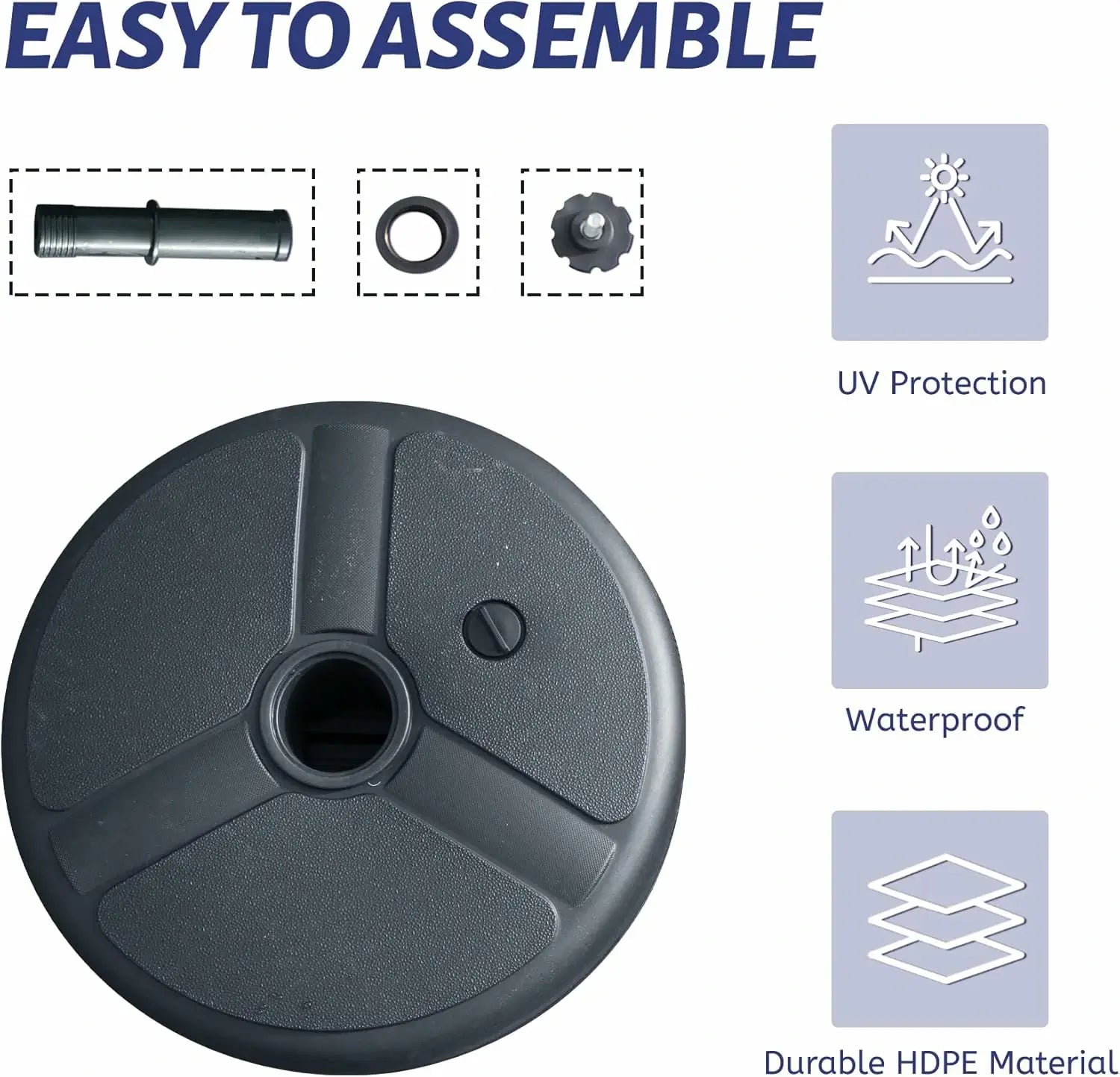 EASY TO ASSEMBLE

UV Protection

Waterproof

Durable HDPE Material