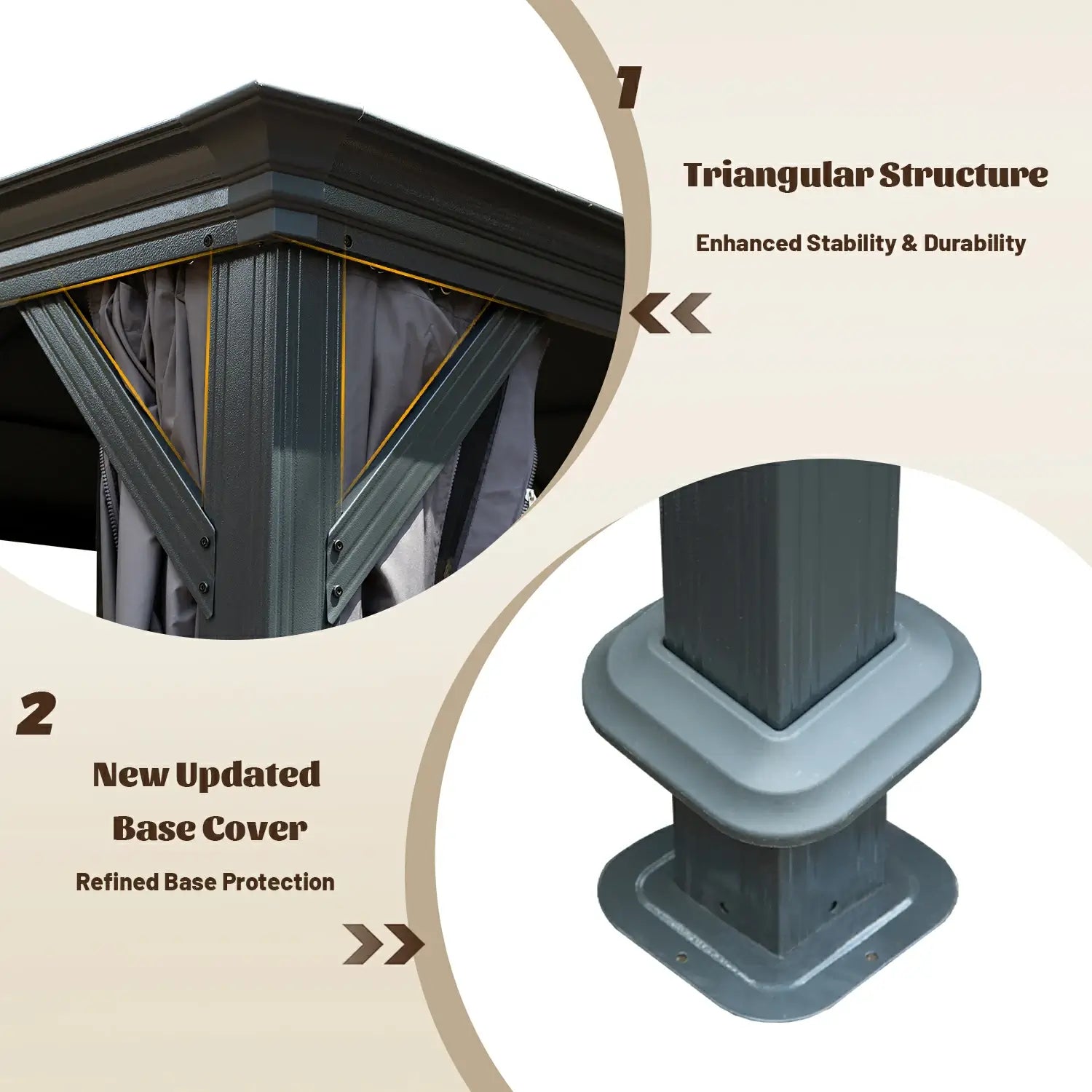 1

Triangular Structure

Enhanced Stability & Durability

2

New Updated Base Cover

Refined Base Protection