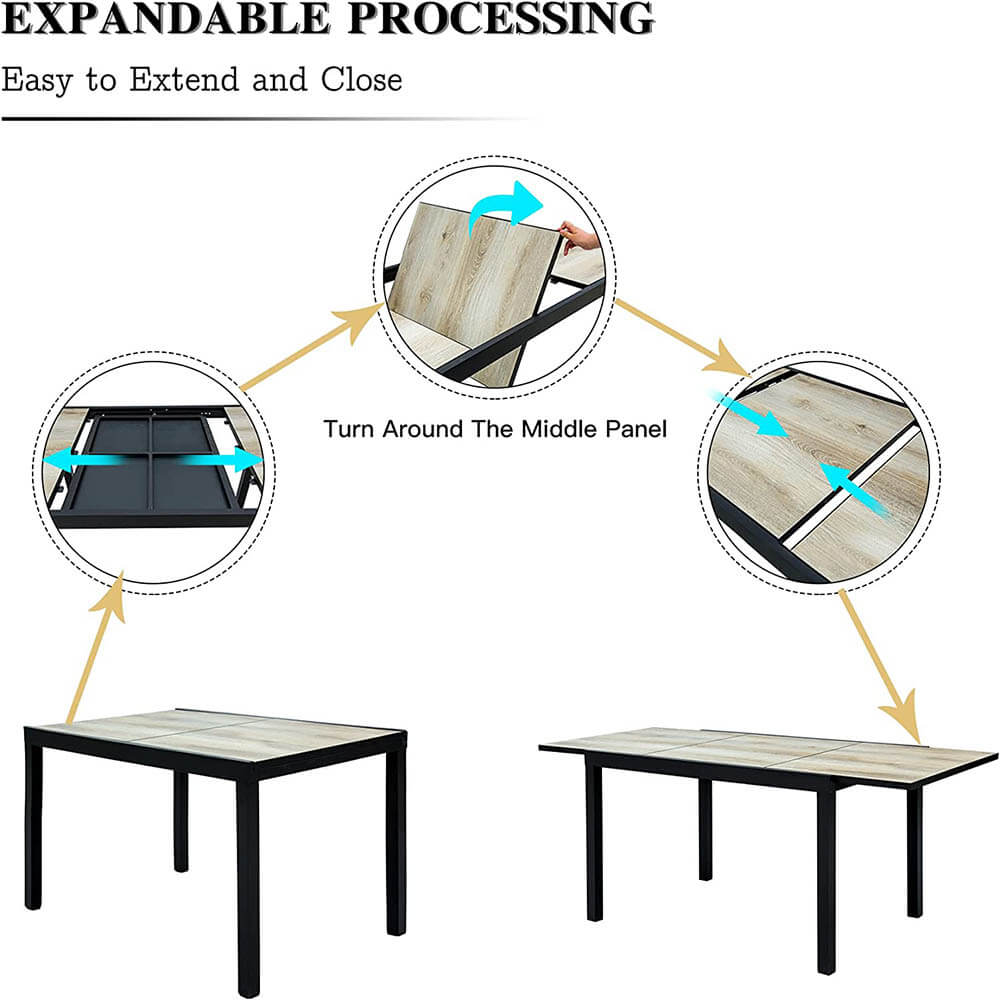 EXPANDABLE PROCESSING

Easy to Extend and Close

Turn Around The Middle Panel