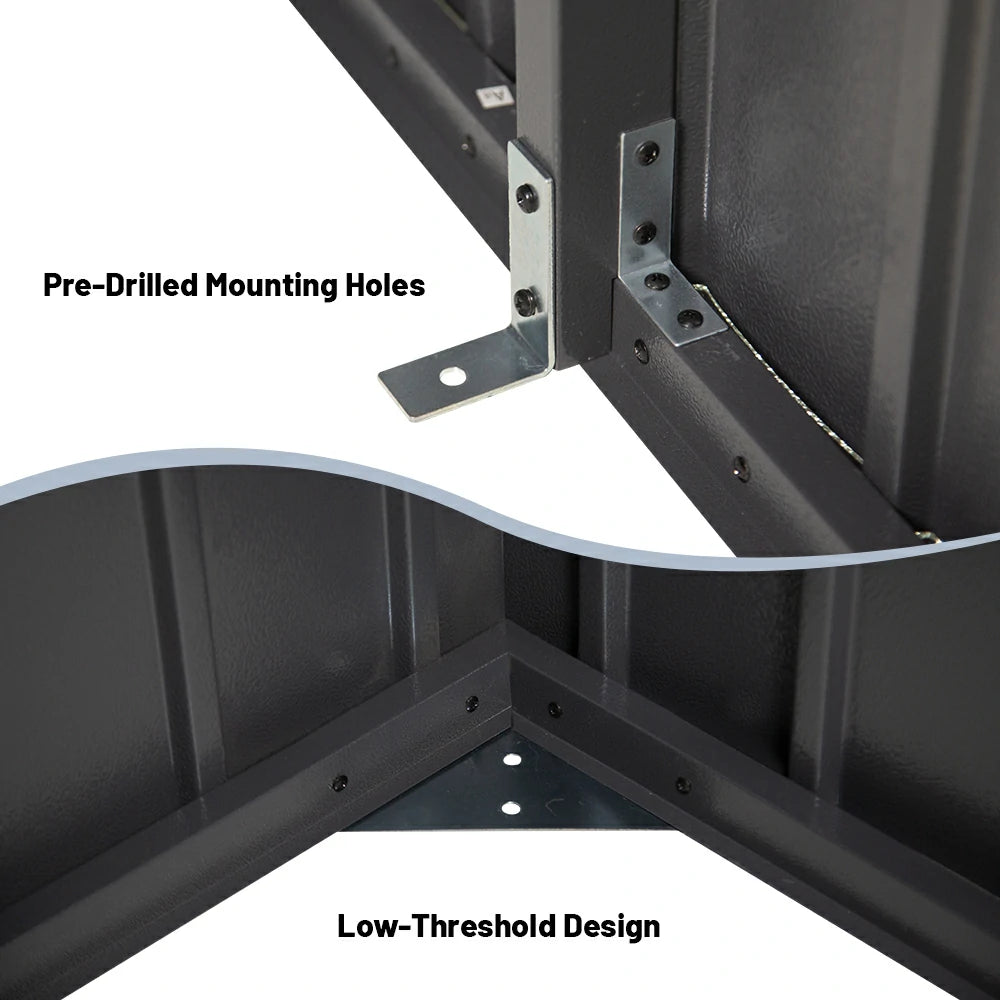 Pre-Drilled Mounting Holes

Low-Threshold Design